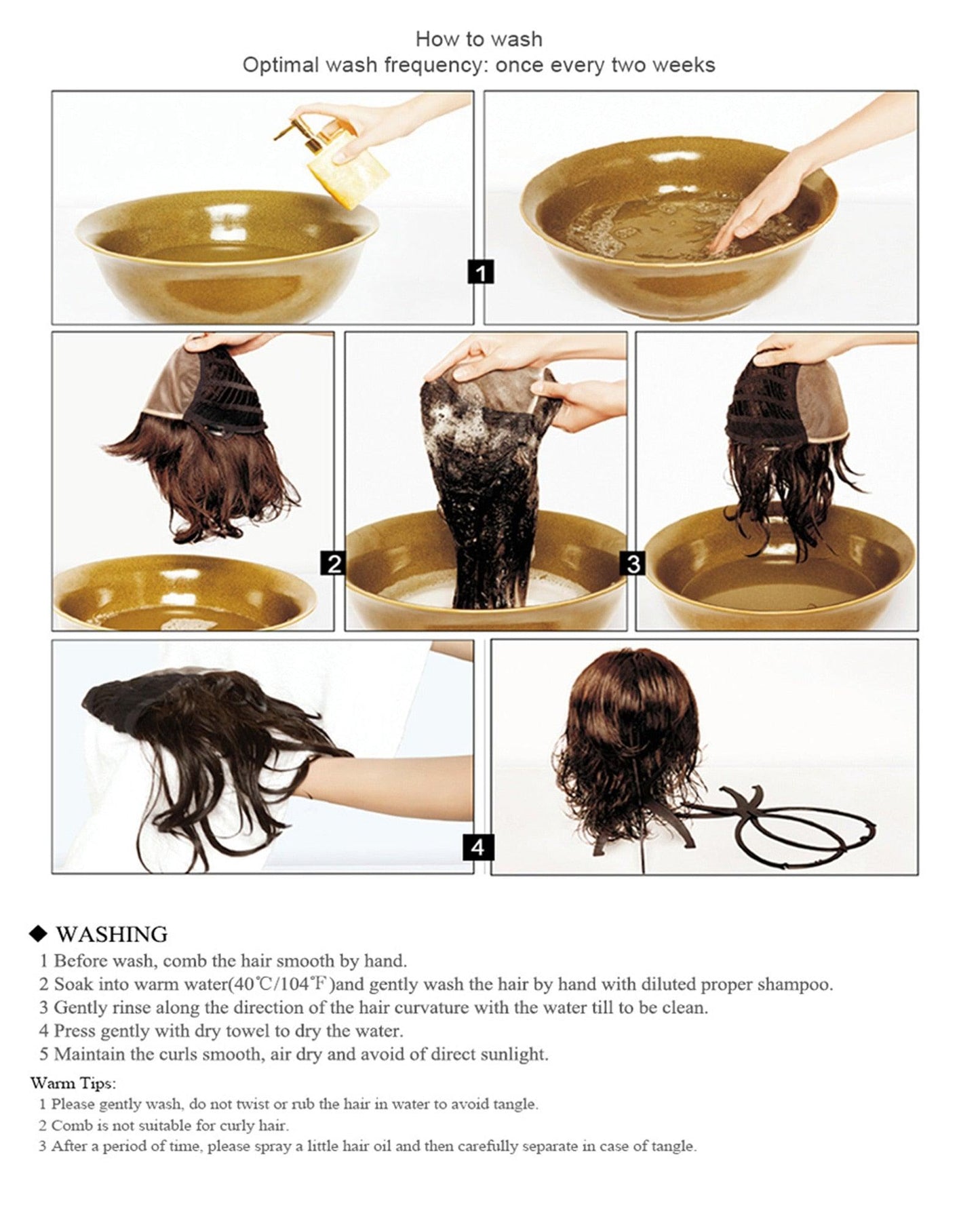 How to wash
Optimal wash frequency: once every two weeks

1

2

3

4

◆ WASHING
1 Before wash, comb the hair smooth by hand.
2 Soak into warm water(40℃/104℉)and gently wash the hair by hand with diluted proper shampoo.
3 Gently rinse along the direction of the hair curvature with the water till to be clean.
4 Press gently with dry towel to dry the water.
5 Maintain the curls smooth, air dry and avoid of direct sunlight.

Warm Tips:
1 Please gently wash, do not twist or rub the hair in water to avoid tangle.
2 Comb is not suitable for curly hair.
3 After a period of time, please spray a little hair oil and then carefully separate in case of tangle.