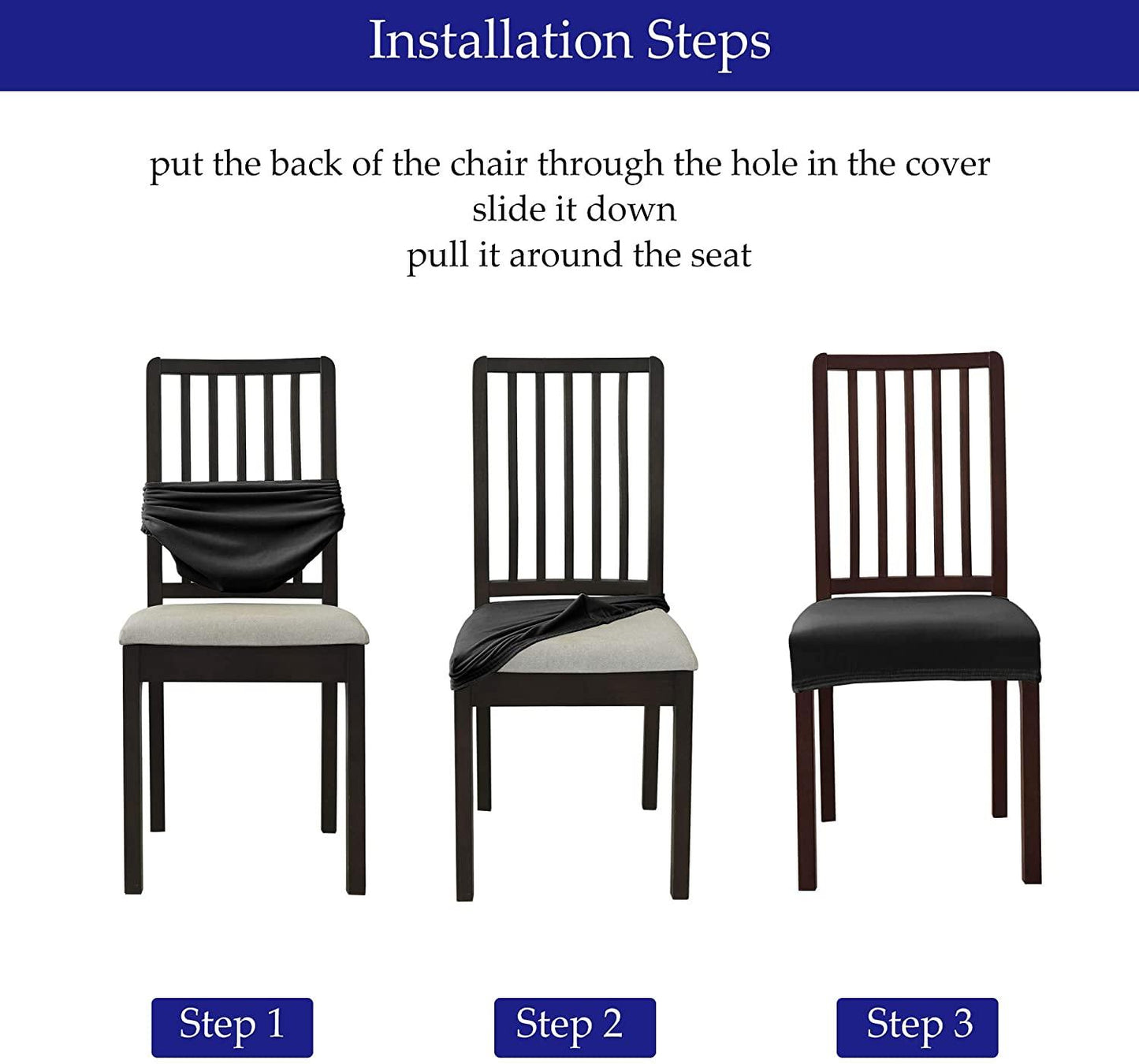 Installation Steps

put the back of the chair through the hole in the cover
slide it down
pull it around the seat

Step 1

Step 2

Step 3