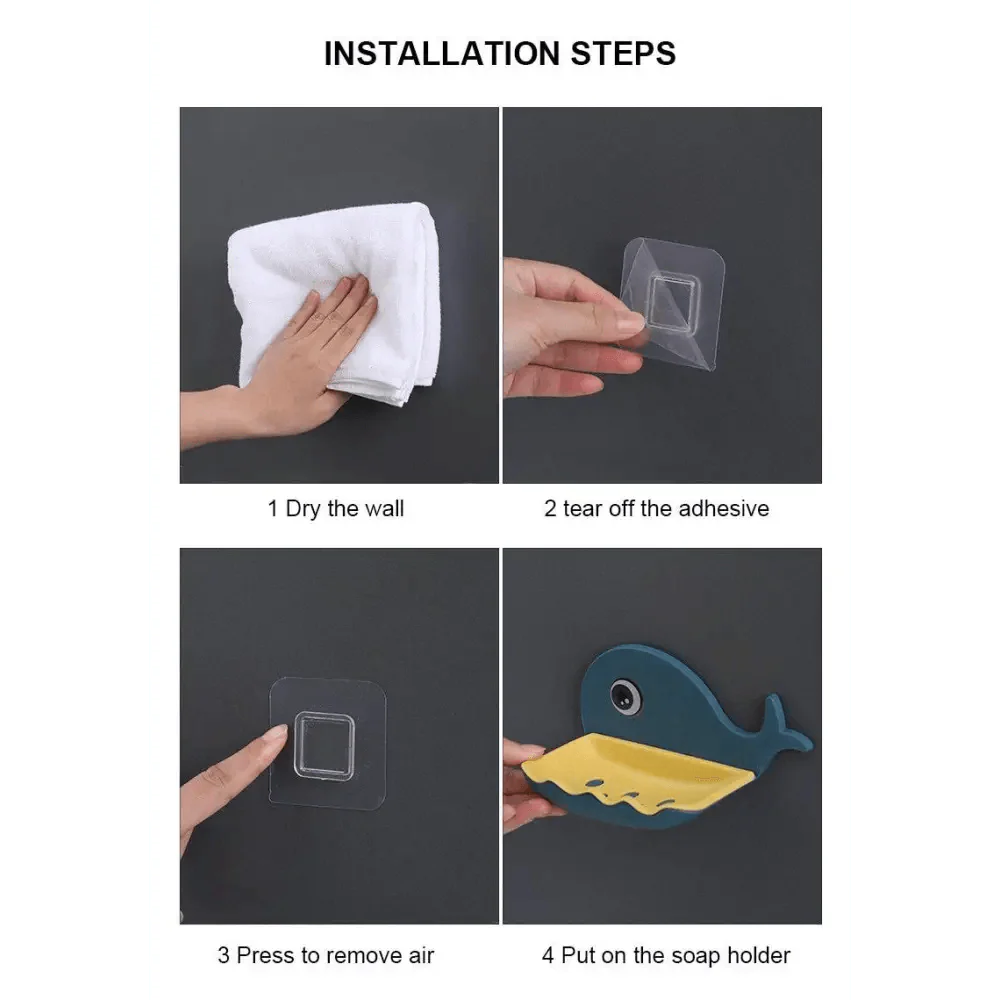 INSTALLATION STEPS

1 Dry the wall

2 tear off the adhesive

3 Press to remove air

4 Put on the soap holder