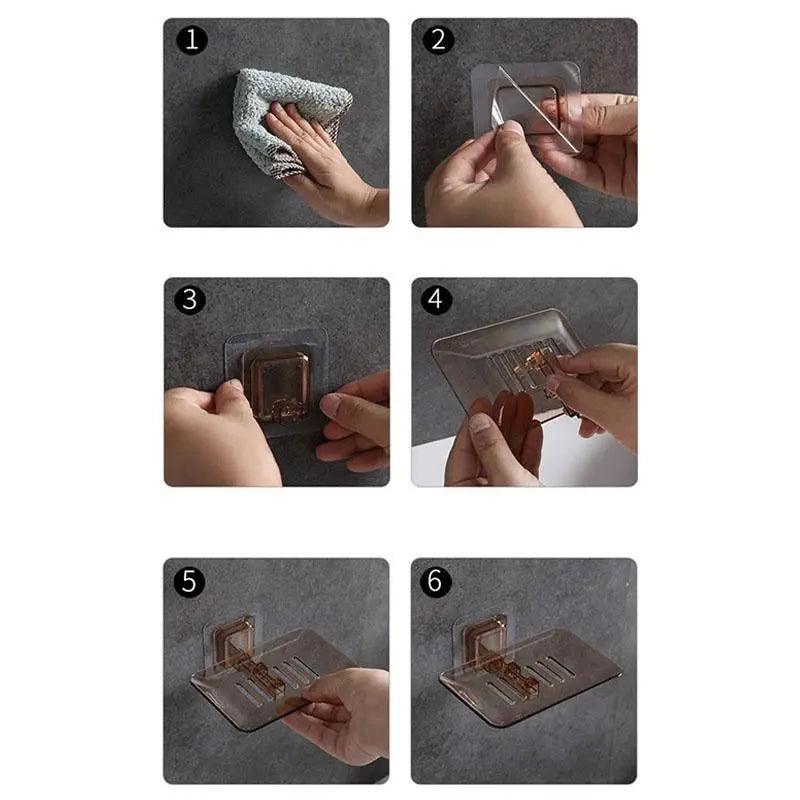 1
2
3
4
5
6