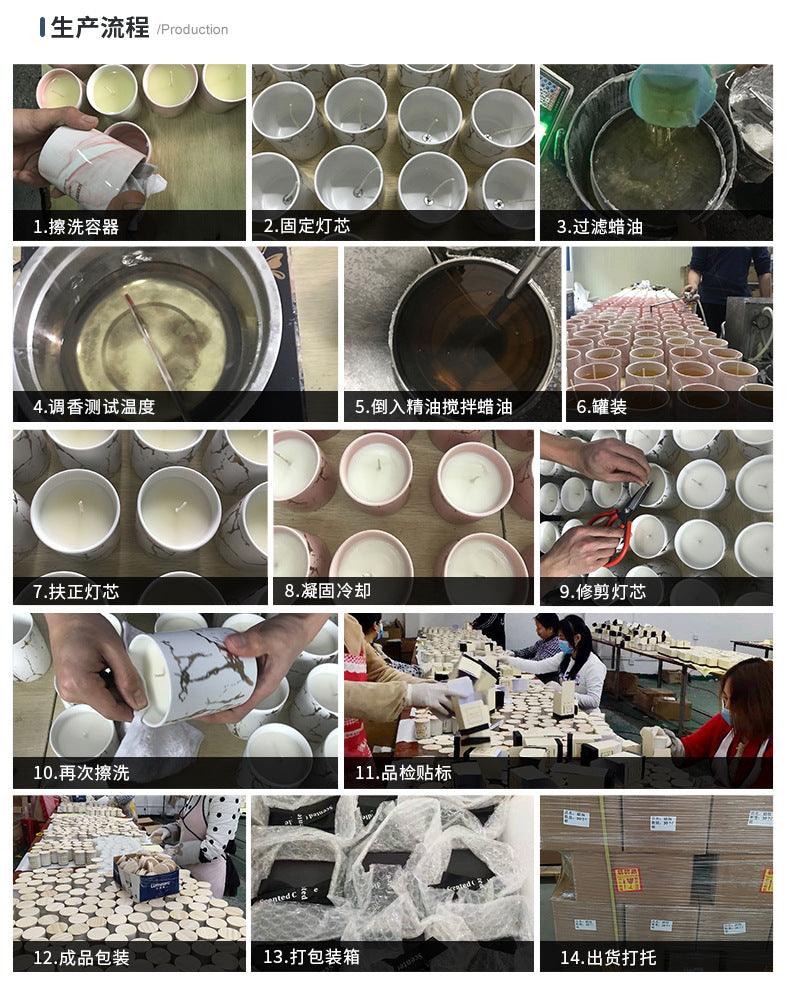 生产流程 /Production

1.擦洗容器

2.固定灯芯

3.过滤蜡油

4.调香测试温度

5.倒入精油搅拌蜡油

6.罐装

7.扶正灯芯

8.凝固冷却

9.修剪灯芯

10.再次擦洗

11.品检贴标

12.成品包装

13.打包装箱

14.出货打托