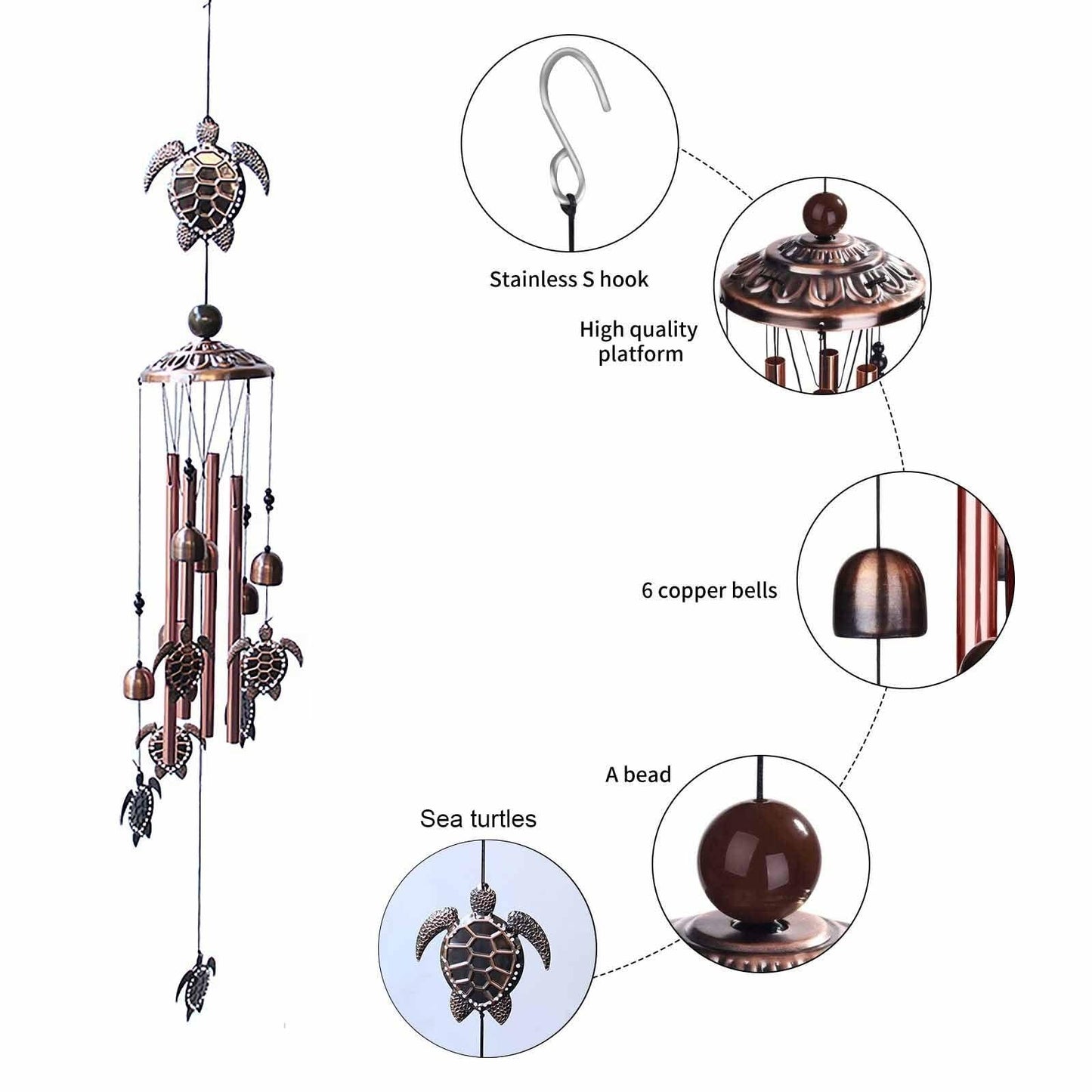 Stainless S hook

High quality platform

6 copper bells

A bead

Sea turtles