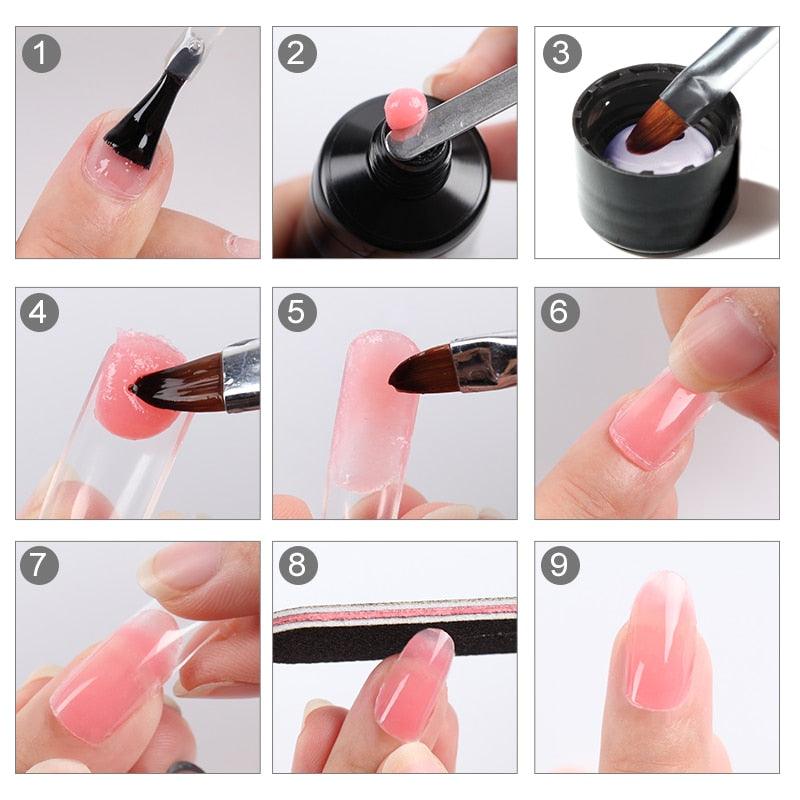 1
2
3
4
5
6
7
8
9