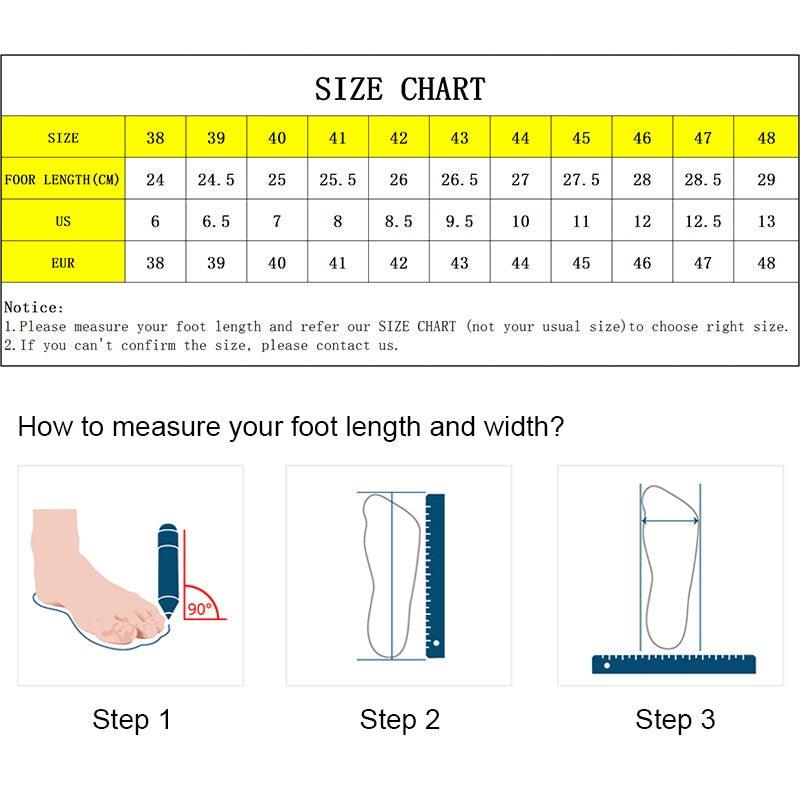 SIZE CHART

| SIZE | 38 | 39 | 40 | 41 | 42 | 43 | 44 | 45 | 46 | 47 | 48 |
|---|---|---|---|---|---|---|---|---|---|---|---|
| FOOR LENGTH(CM) | 24 | 24.5 | 25 | 25.5 | 26 | 26.5 | 27 | 27.5 | 28 | 28.5 | 29 |
| US | 6 | 6.5 | 7 | 8 | 8.5 | 9.5 | 10 | 11 | 12 | 12.5 | 13 |
| EUR | 38 | 39 | 40 | 41 | 42 | 43 | 44 | 45 | 46 | 47 | 48 |

Notice:
1.Please measure your foot length and refer our SIZE CHART (not your usual size)to choose right size.
2.If you can't confirm the size, please contact us.

How to measure your foot length and width?

90°

Step 1

Step 2

Step 3