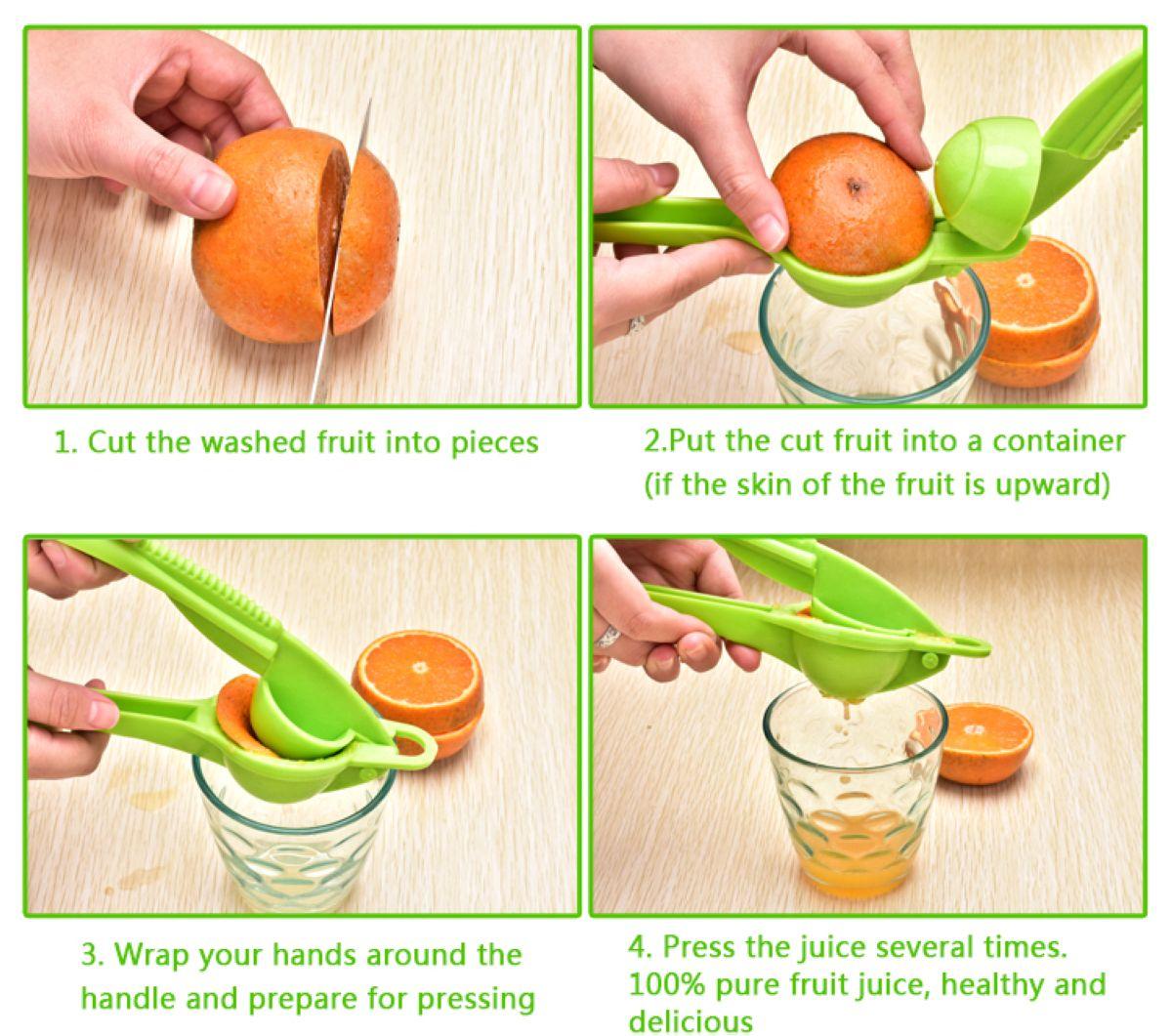 1. Cut the washed fruit into pieces

2.Put the cut fruit into a container (if the skin of the fruit is upward)

3. Wrap your hands around the handle and prepare for pressing

4. Press the juice several times. 100% pure fruit juice, healthy and delicious