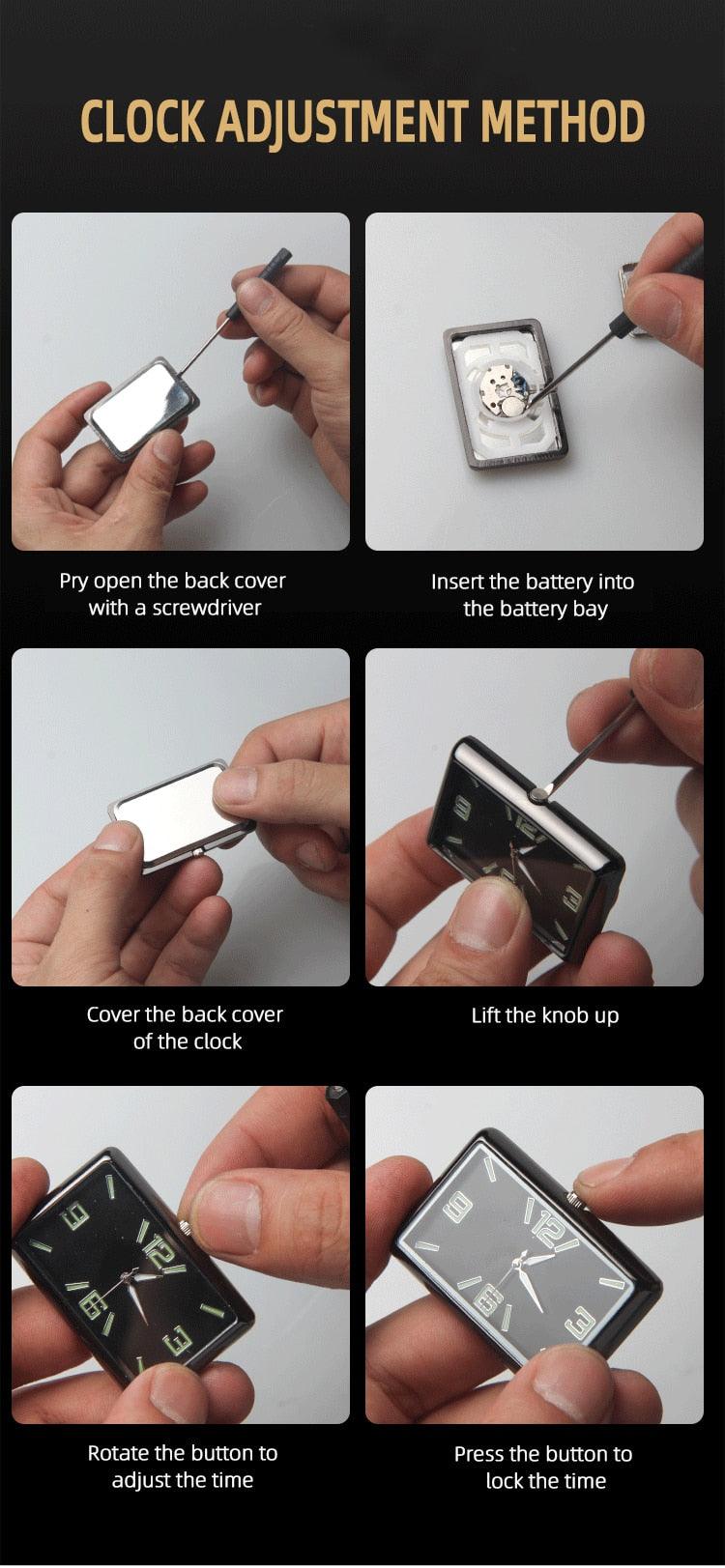 CLOCK ADJUSTMENT METHOD

Pry open the back cover with a screwdriver

Insert the battery into the battery bay

Cover the back cover of the clock

Lift the knob up

Rotate the button to adjust the time

Press the button to lock the time