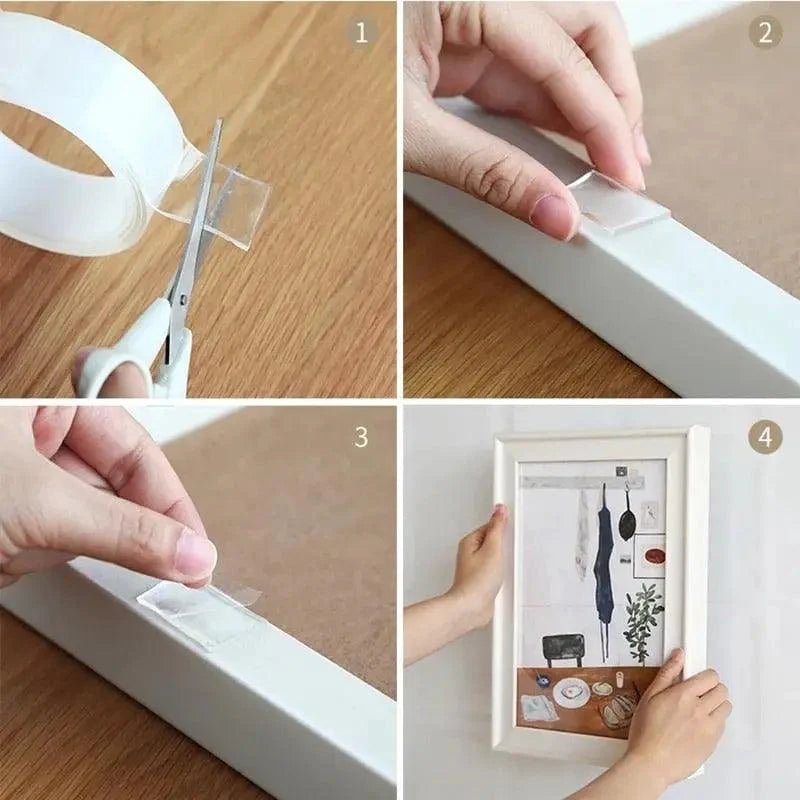 1

2

3

4