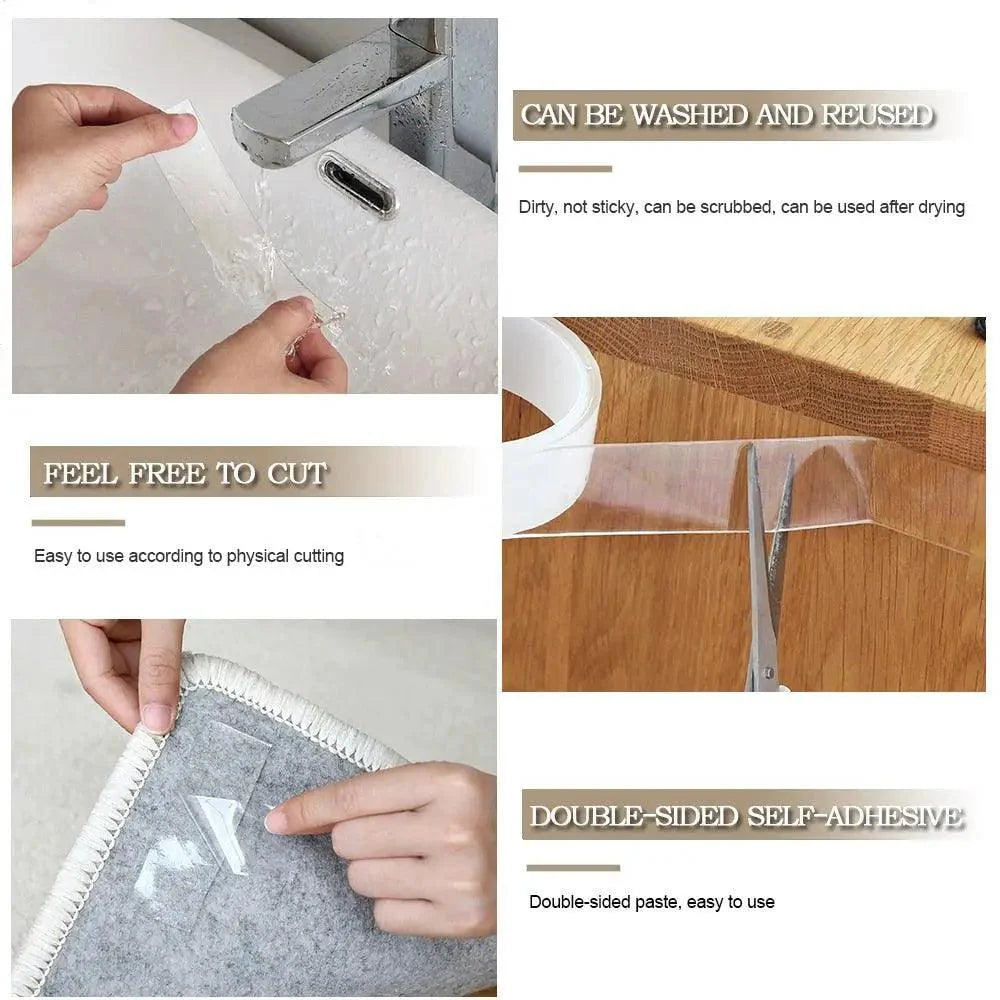 CAN BE WASHED AND REUSED

Dirty, not sticky, can be scrubbed, can be used after drying

FEEL FREE TO CUT

Easy to use according to physical cutting

DOUBLE-SIDED SELF-ADHESIVE

Double-sided paste, easy to use