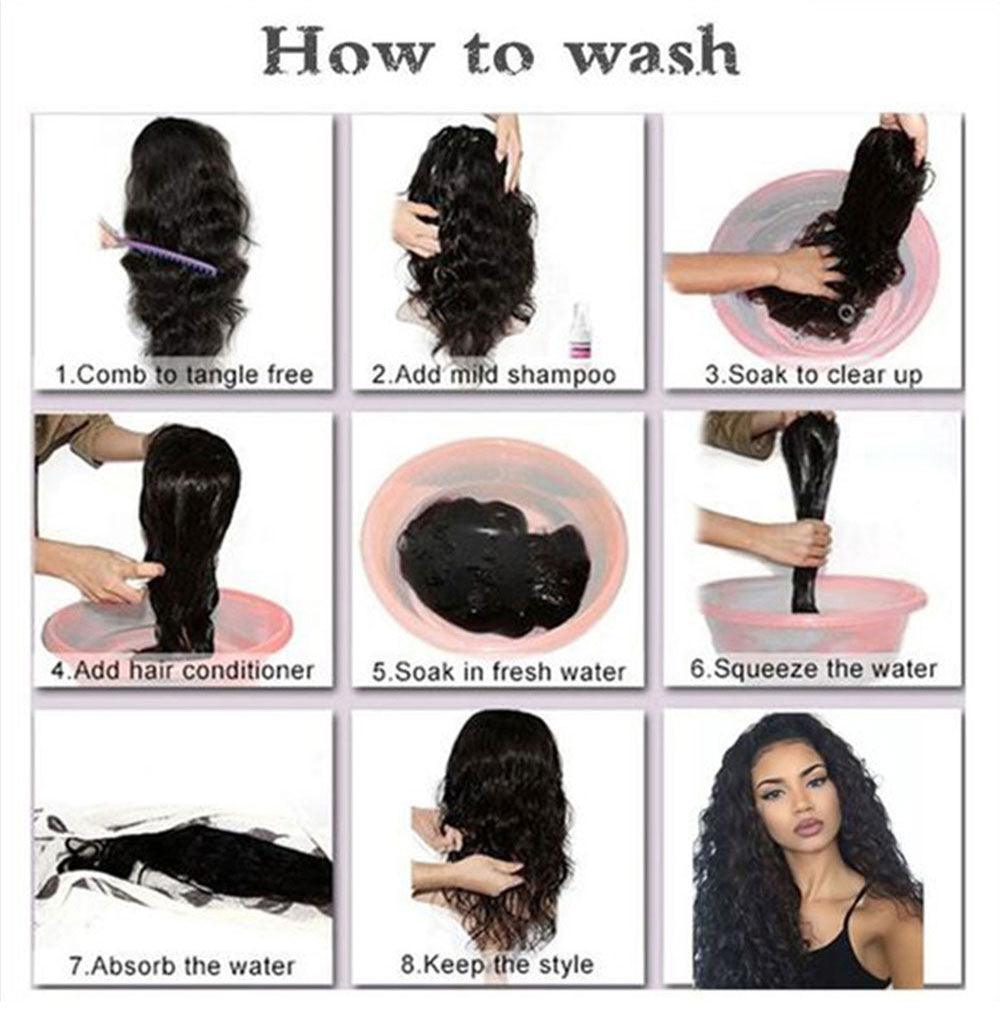 How to wash

1.Comb to tangle free

2.Add mild shampoo

3.Soak to clear up

4.Add hair conditioner

5.Soak in fresh water

6.Squeeze the water

7.Absorb the water

8.Keep the style