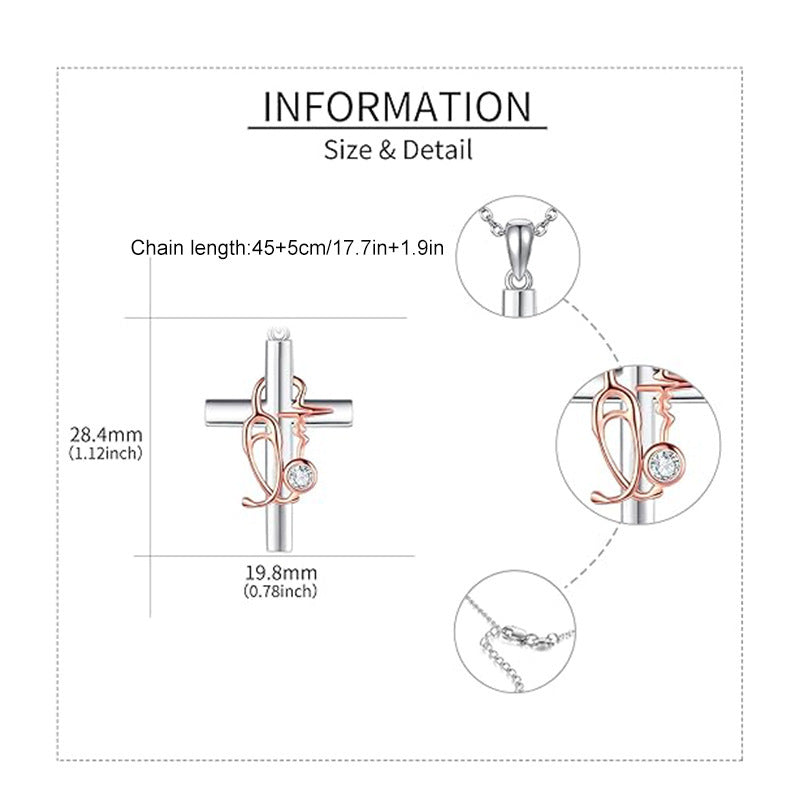 INFORMATION
Size & Detail

Chain length:45+5cm/17.7in+1.9in

28.4mm
(1.12inch)

19.8mm
(0.78inch)