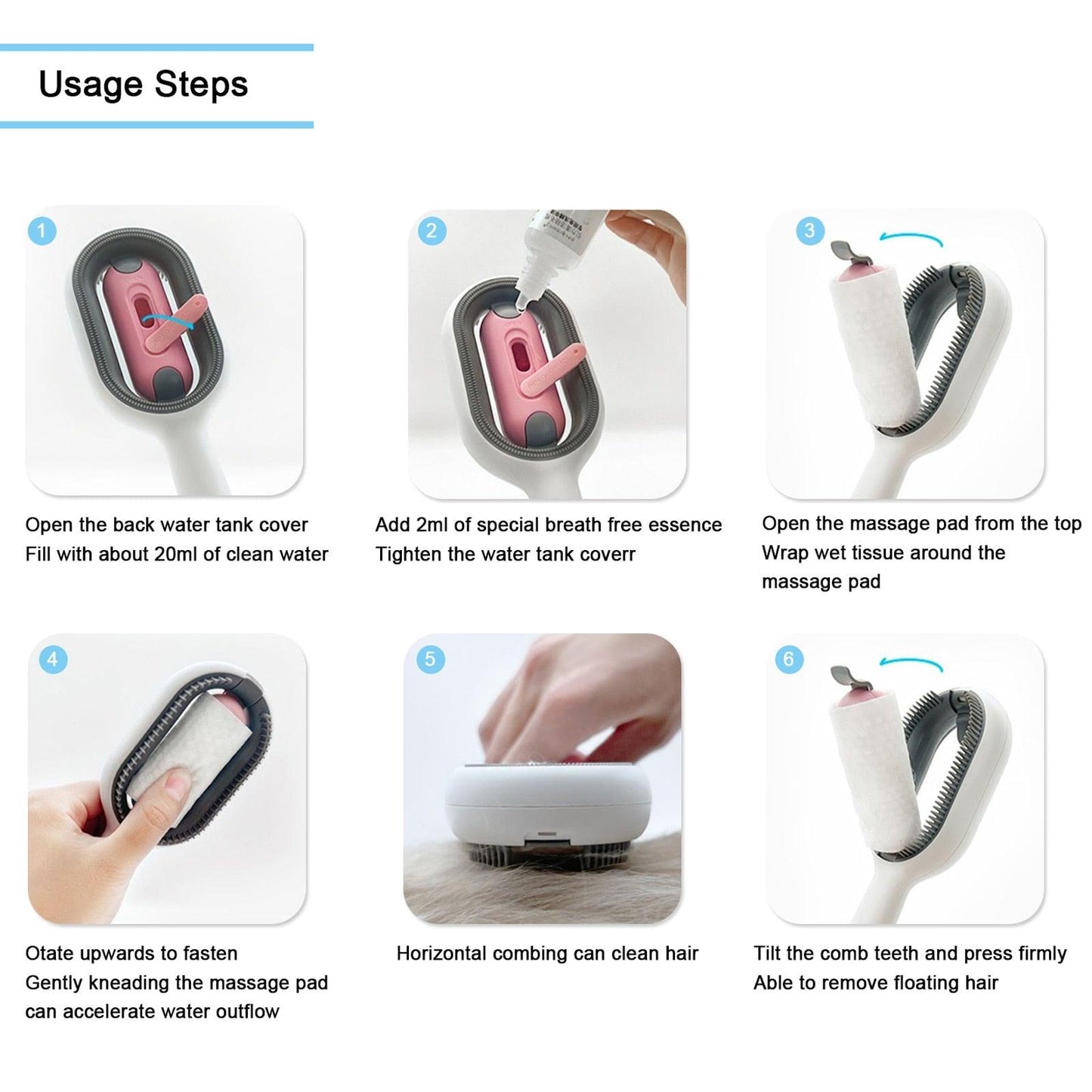 Usage Steps

1

Open the back water tank cover
Fill with about 20ml of clean water

2

Add 2ml of special breath free essence
Tighten the water tank coverr

3

Open the massage pad from the top
Wrap wet tissue around the massage pad

4

Otate upwards to fasten
Gently kneading the massage pad can accelerate water outflow

5

Horizontal combing can clean hair

6

Tilt the comb teeth and press firmly
Able to remove floating hair