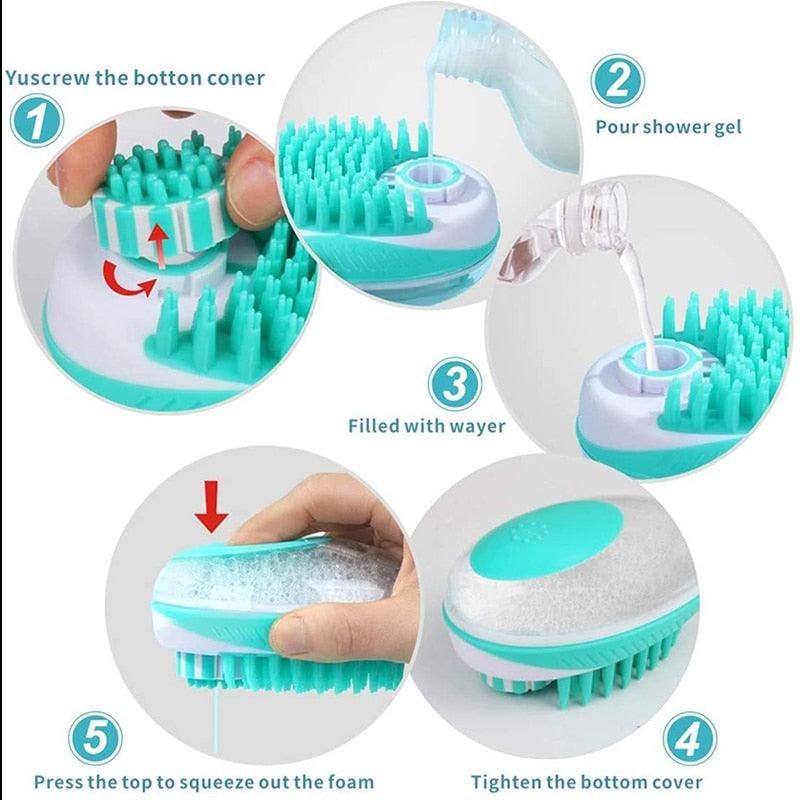 Yuscrew the botton coner

1

2

Pour shower gel

3

Filled with wayer

5

Press the top to squeeze out the foam

4

Tighten the bottom cover