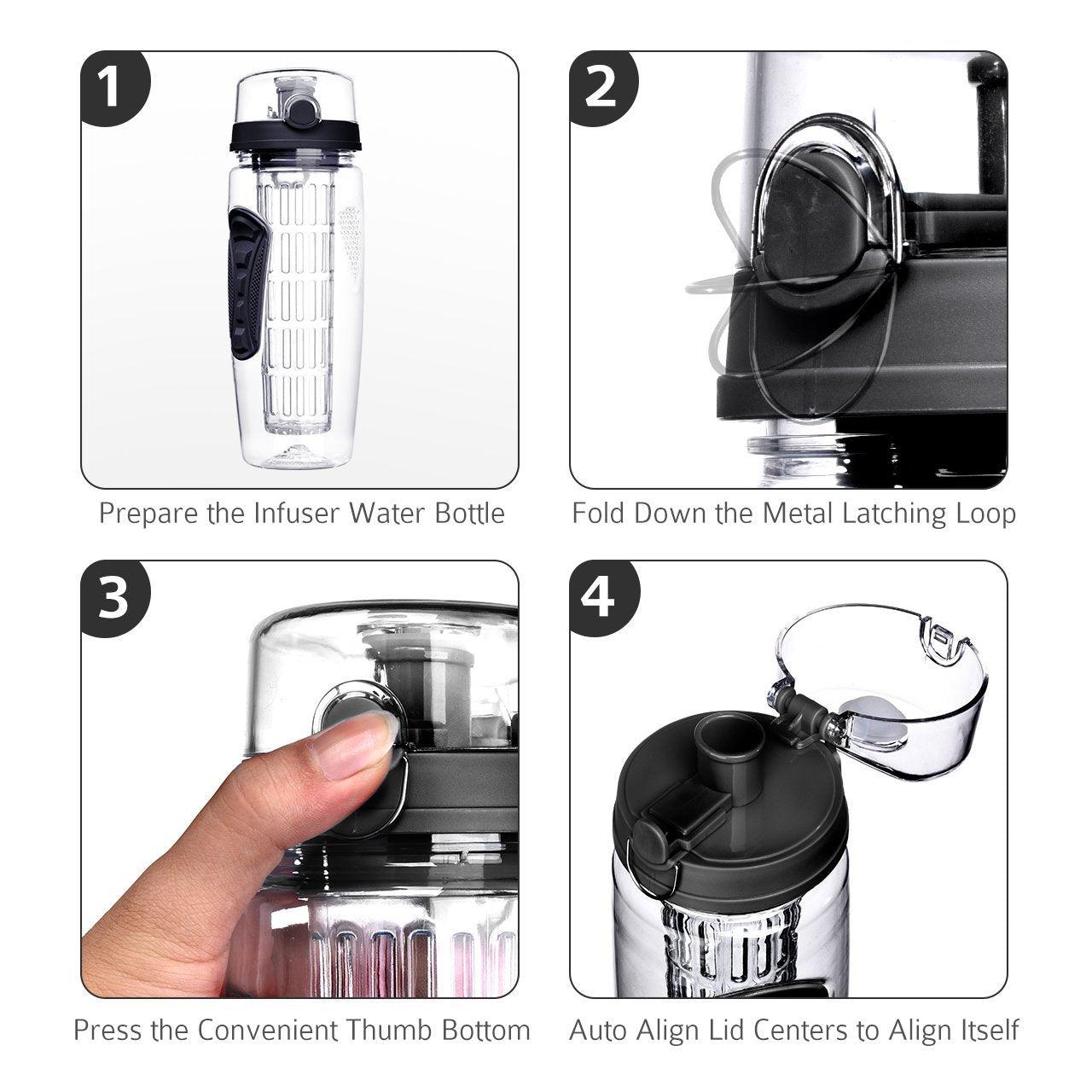 1

Prepare the Infuser Water Bottle

2

Fold Down the Metal Latching Loop

3

Press the Convenient Thumb Bottom

4

Auto Align Lid Centers to Align Itself