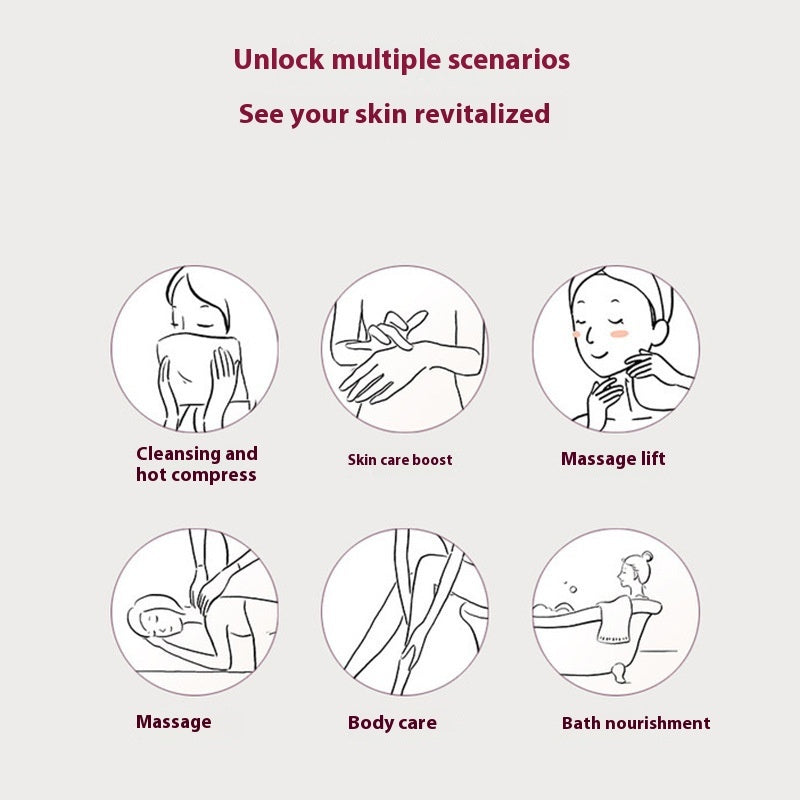 Unlock multiple scenarios

See your skin revitalized

Cleansing and hot compress

Skin care boost

Massage lift

Massage

Body care

Bath nourishment