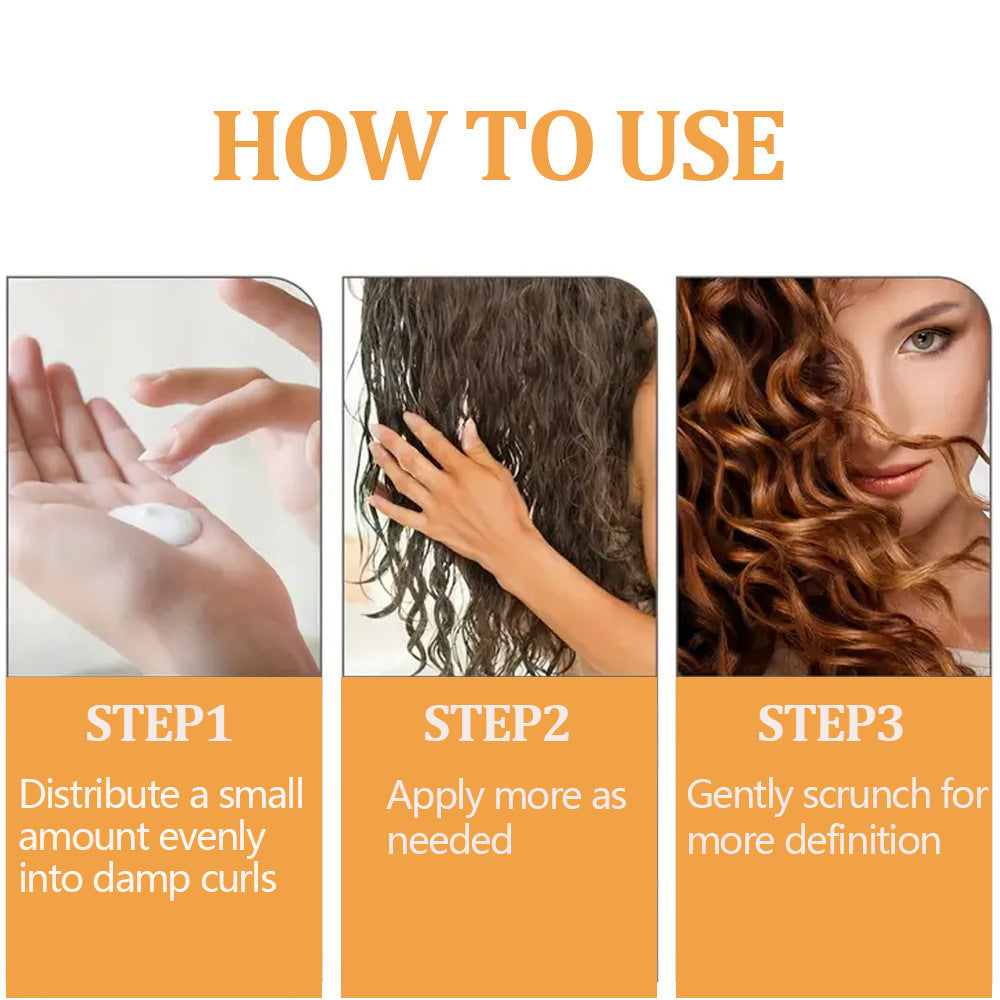 HOW TO USE

STEP1

Distribute a small amount evenly into damp curls

STEP2

Apply more as needed

STEP3

Gently scrunch for more definition