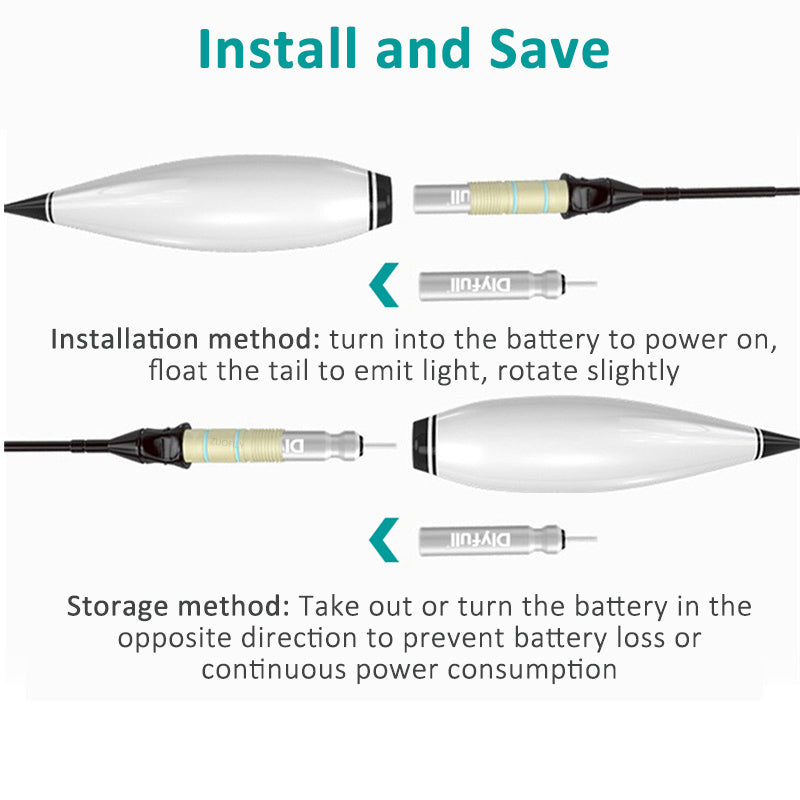 Install and Save

Diyfull

Installation method: turn into the battery to power on, float the tail to emit light, rotate slightly

Diyfull

Storage method: Take out or turn the battery in the opposite direction to prevent battery loss or continuous power consumption