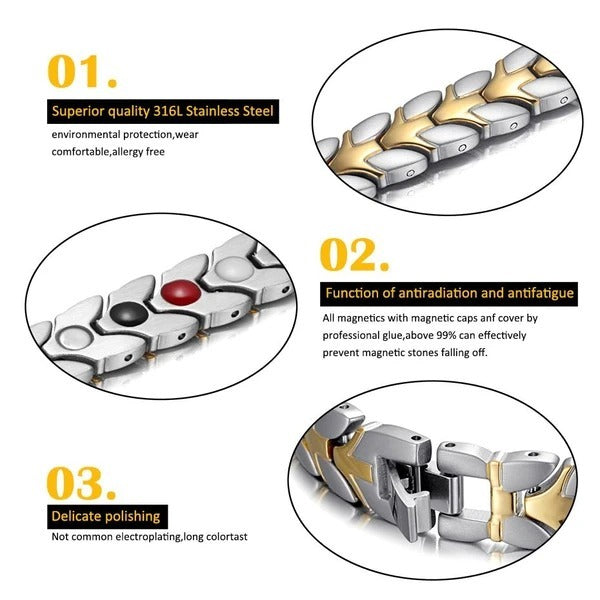 01.

Superior quality 316L Stainless Steel

environmental protection,wear comfortable,allergy free

02.

Function of antiradiation and antifatigue

All magnetics with magnetic caps anf cover by professional glue,above 99% can effectively prevent magnetic stones falling off.

03.

Delicate polishing

Not common electroplating,long colortast