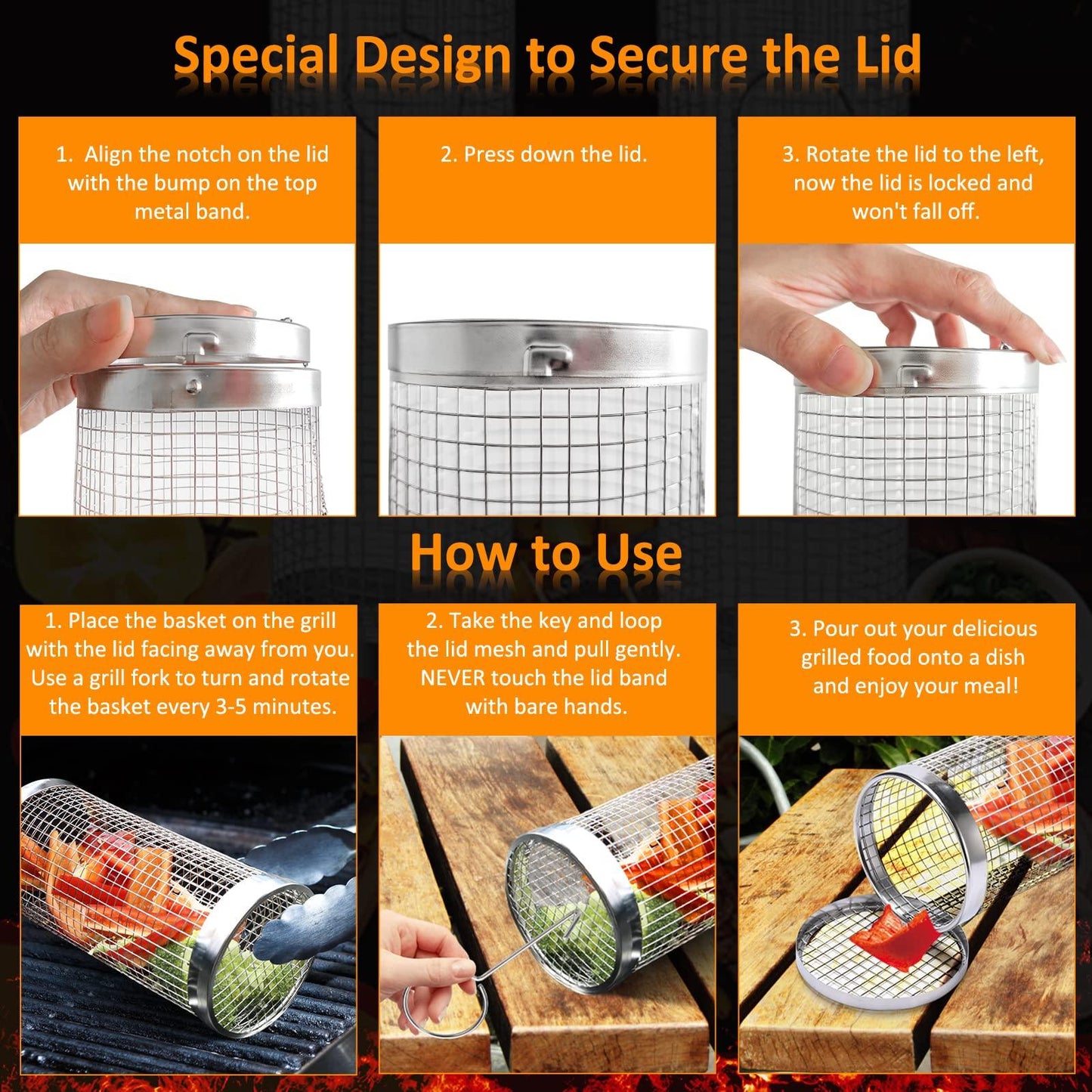 Special Design to Secure the Lid

1. Align the notch on the lid with the bump on the top metal band.

2. Press down the lid.

3. Rotate the lid to the left, now the lid is locked and won't fall off.

How to Use

1. Place the basket on the grill with the lid facing away from you. Use a grill fork to turn and rotate the basket every 3-5 minutes.

2. Take the key and loop the lid mesh and pull gently. NEVER touch the lid band with bare hands.

3. Pour out your delicious grilled food onto a dish and enjoy your meal!