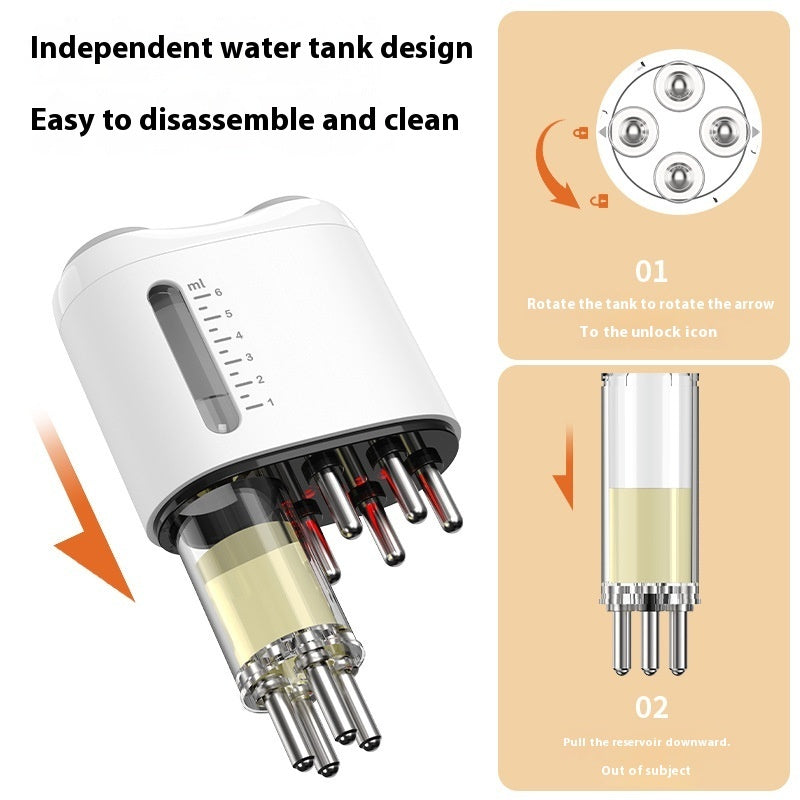 Independent water tank design

Easy to disassemble and clean

ml
6
5
4
3
2
1

01

Rotate the tank to rotate the arrow

To the unlock icon

02

Pull the reservoir downward.

Out of subject