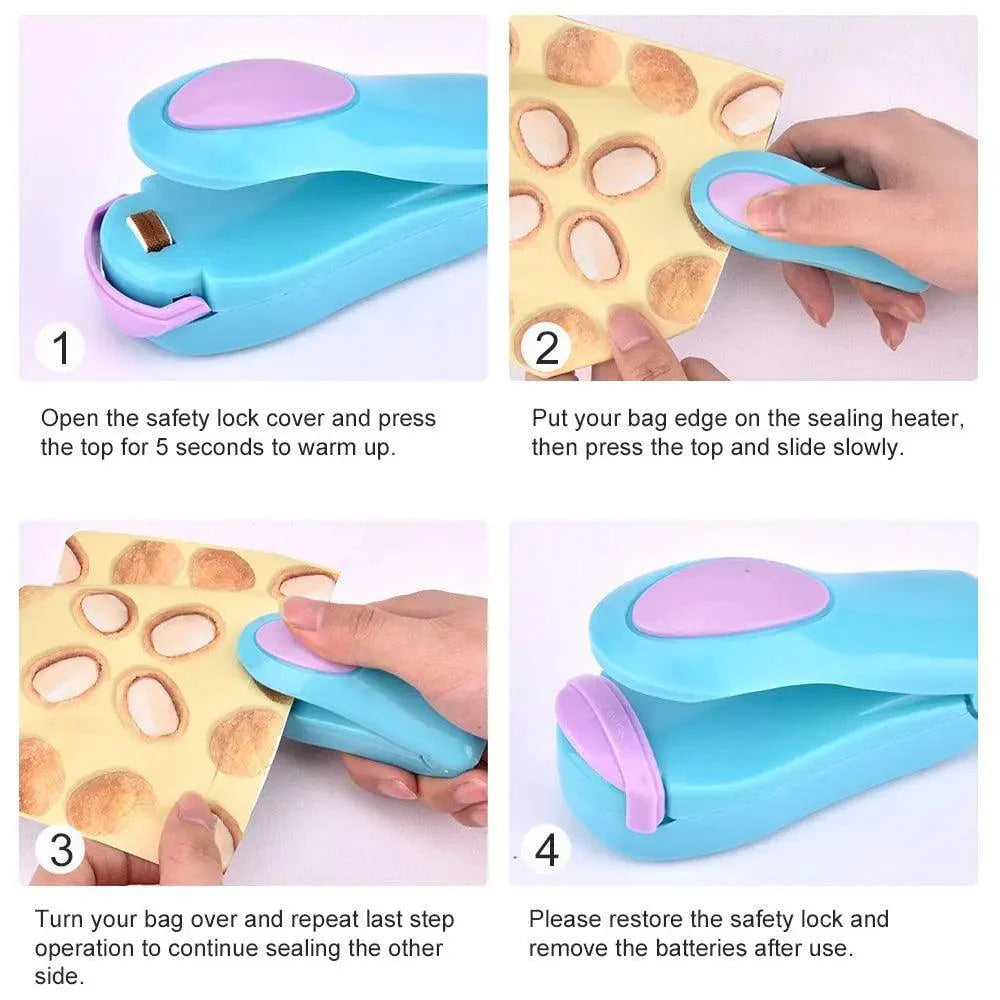 1

Open the safety lock cover and press the top for 5 seconds to warm up.

2

Put your bag edge on the sealing heater, then press the top and slide slowly.

3

Turn your bag over and repeat last step operation to continue sealing the other side.

4

Please restore the safety lock and remove the batteries after use.